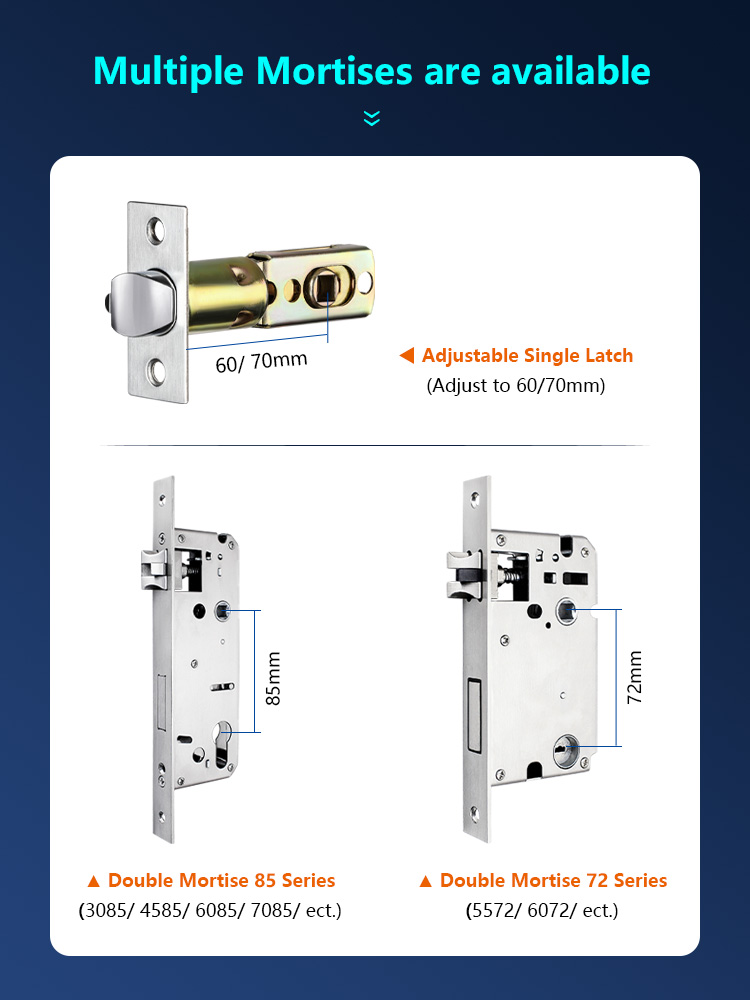 Multiple Mortises are available

60/ 70mm

◀ Adjustable Single Latch
(Adjust to 60/70mm)

85mm

72mm

▲ Double Mortise 85 Series
(3085/ 4585/ 6085/ 7085/ ect.)

▲ Double Mortise 72 Series
(5572/ 6072/ ect.)