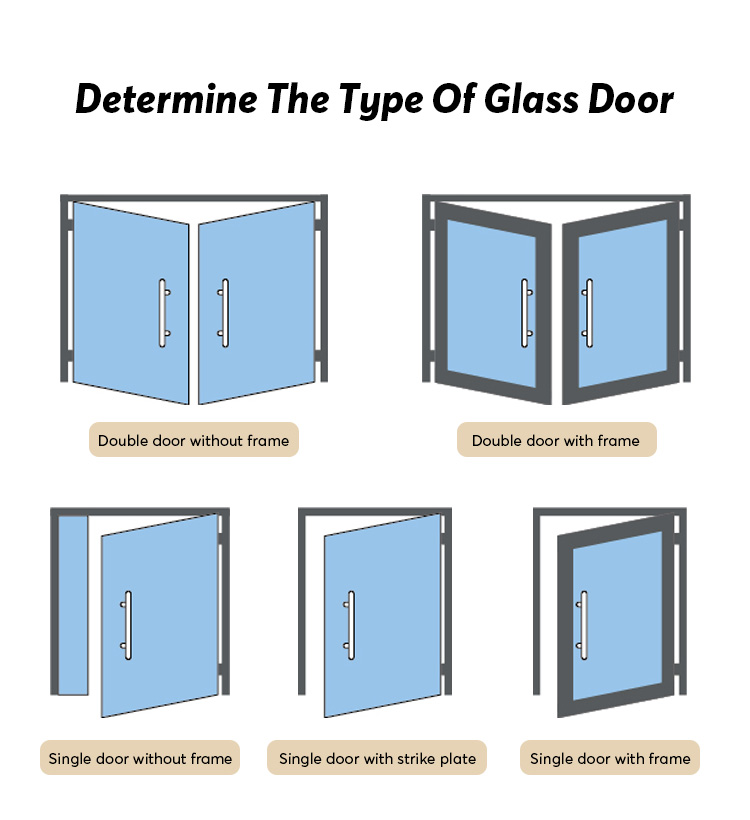 Determine The Type Of Glass Door

Double door without frame

Double door with frame

Single door without frame

Single door with strike plate

Single door with frame